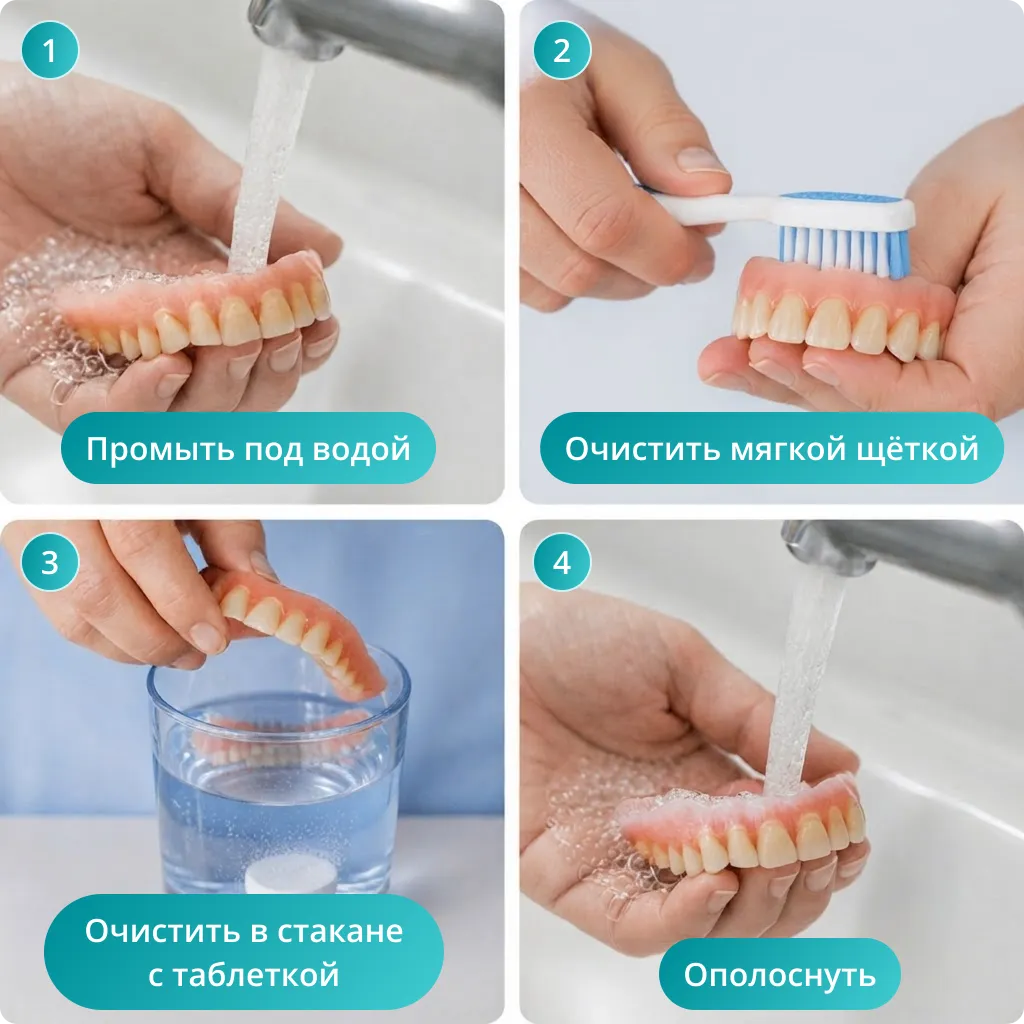 1
Промыть под водой

2
Очистить мягкой щёткой

3
Очистить в стакане с таблеткой

4
Ополоснуть